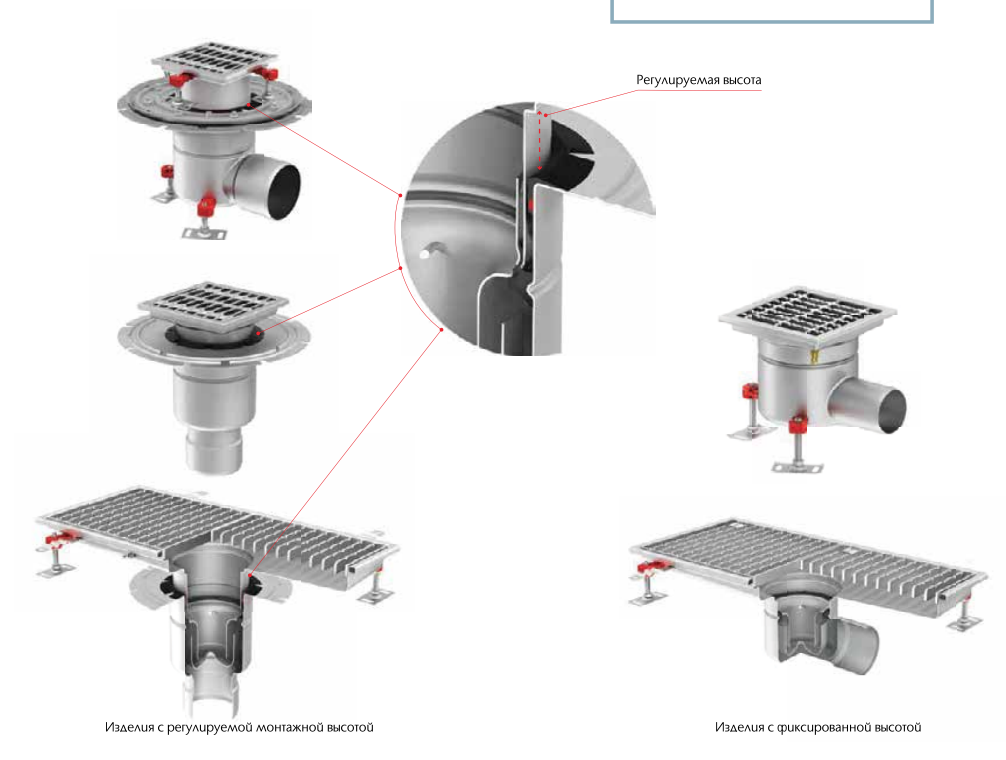 Регулируемая высота

Изделия с регулируемой монтажной высотой

Изделия с фиксированной высотой